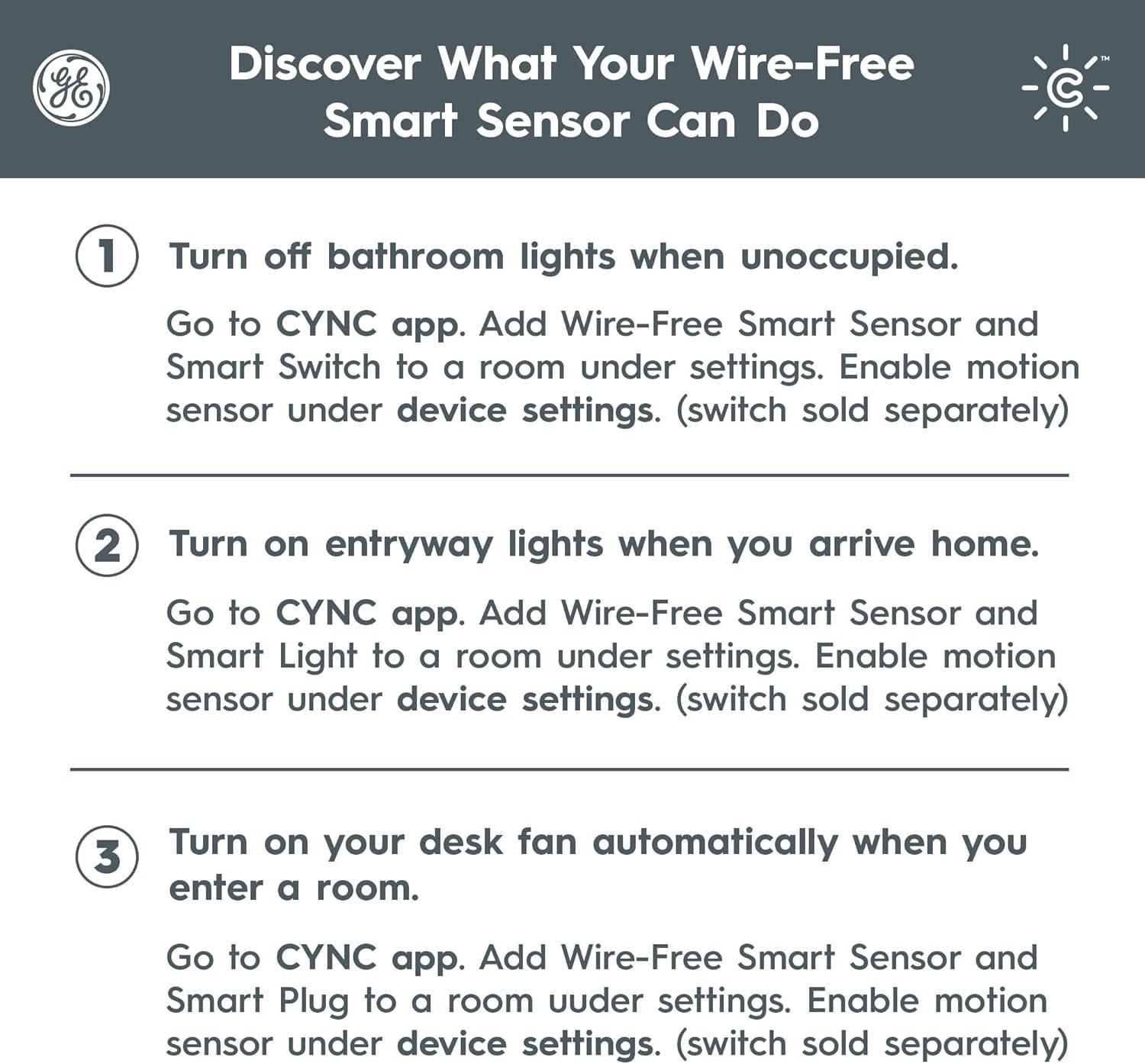 GE

Discover What Your Wire-Free Smart Sensor Can Do

C™

1 Turn off bathroom lights when unoccupied.

Go to CYNC app. Add Wire-Free Smart Sensor and Smart Switch to a room under settings. Enable motion sensor under device settings. (switch sold separately)

2 Turn on entryway lights when you arrive home.

Go to CYNC app. Add Wire-Free Smart Sensor and Smart Light to a room under settings. Enable motion sensor under device settings. (switch sold separately)

3 Turn on your desk fan automatically when you enter a room.

Go to CYNC app. Add Wire-Free Smart Sensor and Smart Plug to a room uuder settings. Enable motion sensor under device settings. (switch sold separately)