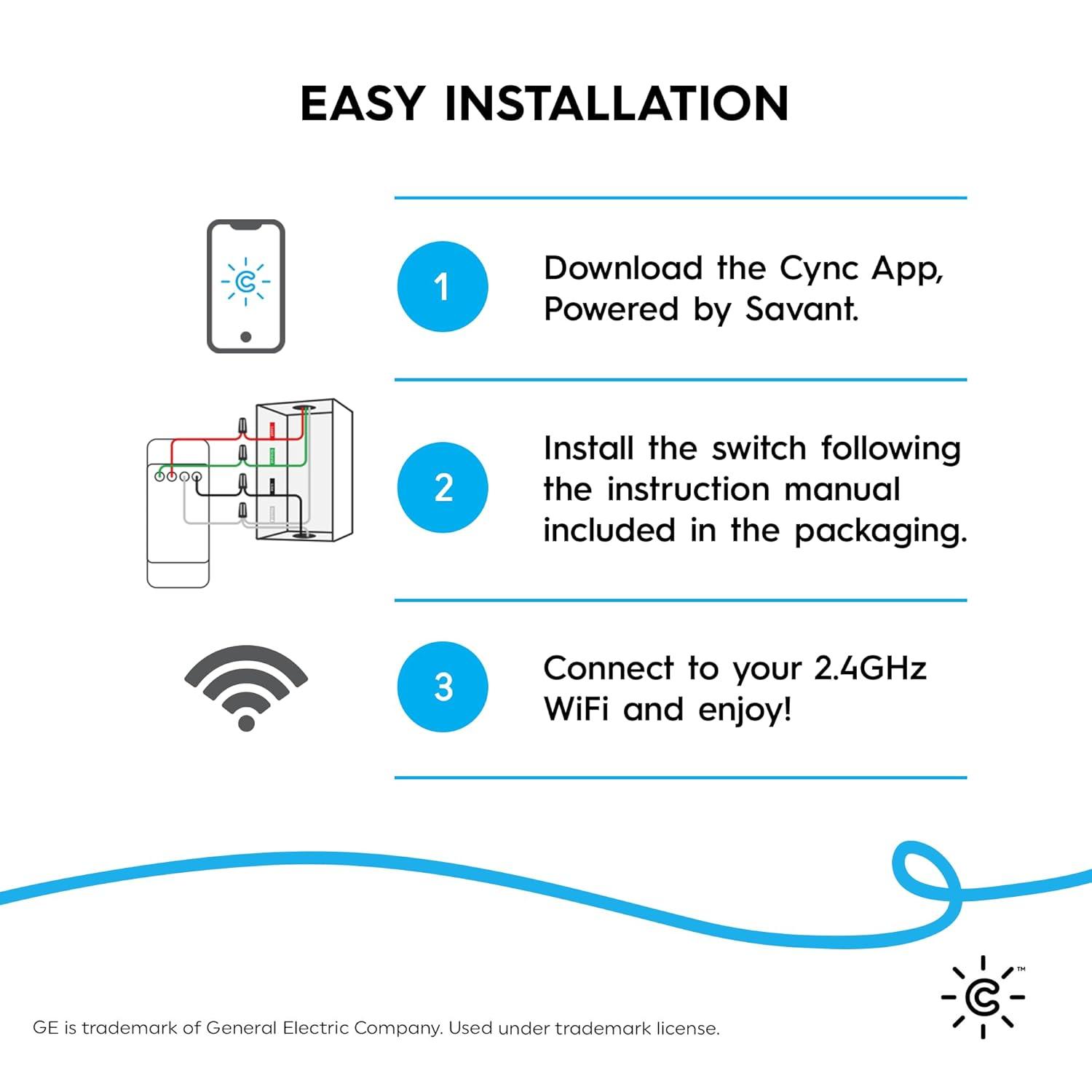 EASY INSTALLATION

1

Download the Cync App, Powered by Savant.

2

Install the switch following the instruction manual included in the packaging.

3

Connect to your 2.4GHz WiFi and enjoy!

GE is trademark of General Electric Company. Used under trademark license.

™