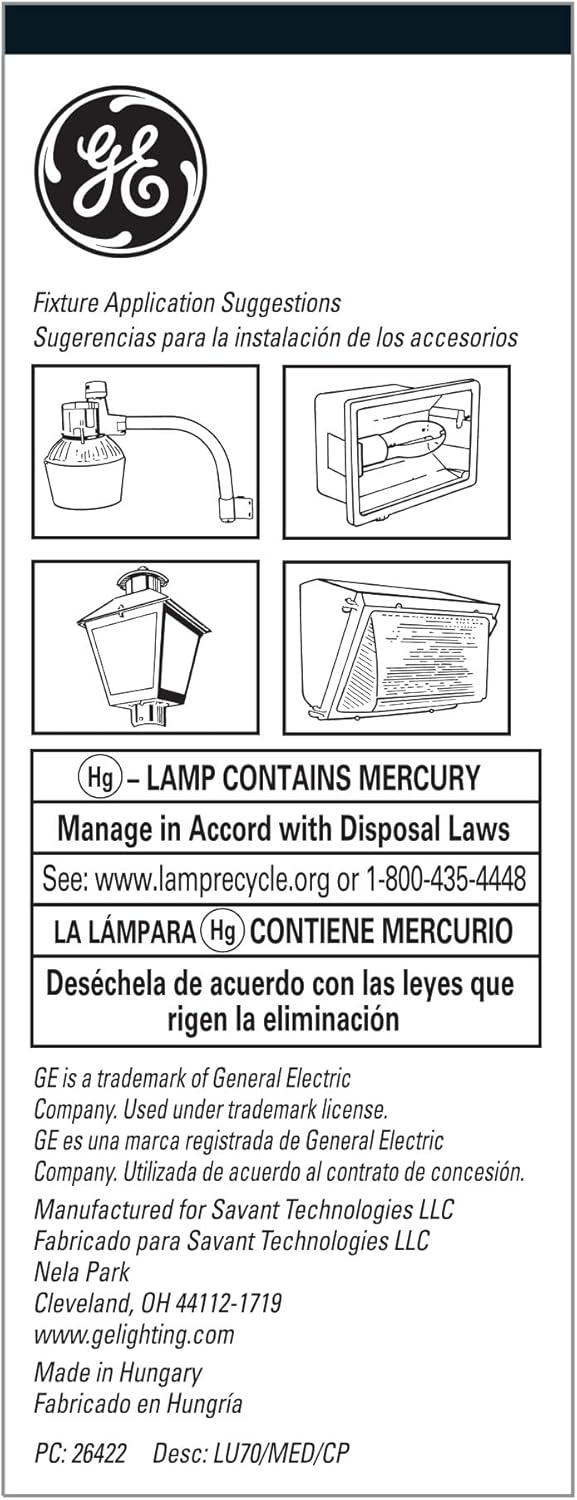 GE

Fixture Application Suggestions
Sugerencias para la instalación de los accesorios

Hg – LAMP CONTAINS MERCURY

Manage in Accord with Disposal Laws

See: www.lamprecycle.org or 1-800-435-4448

LA LÁMPARA Hg CONTIENE MERCURIO

Deséchela de acuerdo con las leyes que rigen la eliminación

GE is a trademark of General Electric Company. Used under trademark license.
GE es una marca registrada de General Electric Company. Utilizada de acuerdo al contrato de concesión.

Manufactured for Savant Technologies LLC
Fabricado para Savant Technologies LLC
Nela Park
Cleveland, OH 44112-1719
www.gelighting.com

Made in Hungary
Fabricado en Hungría

PC: 26422 Desc: LU70/MED/CP