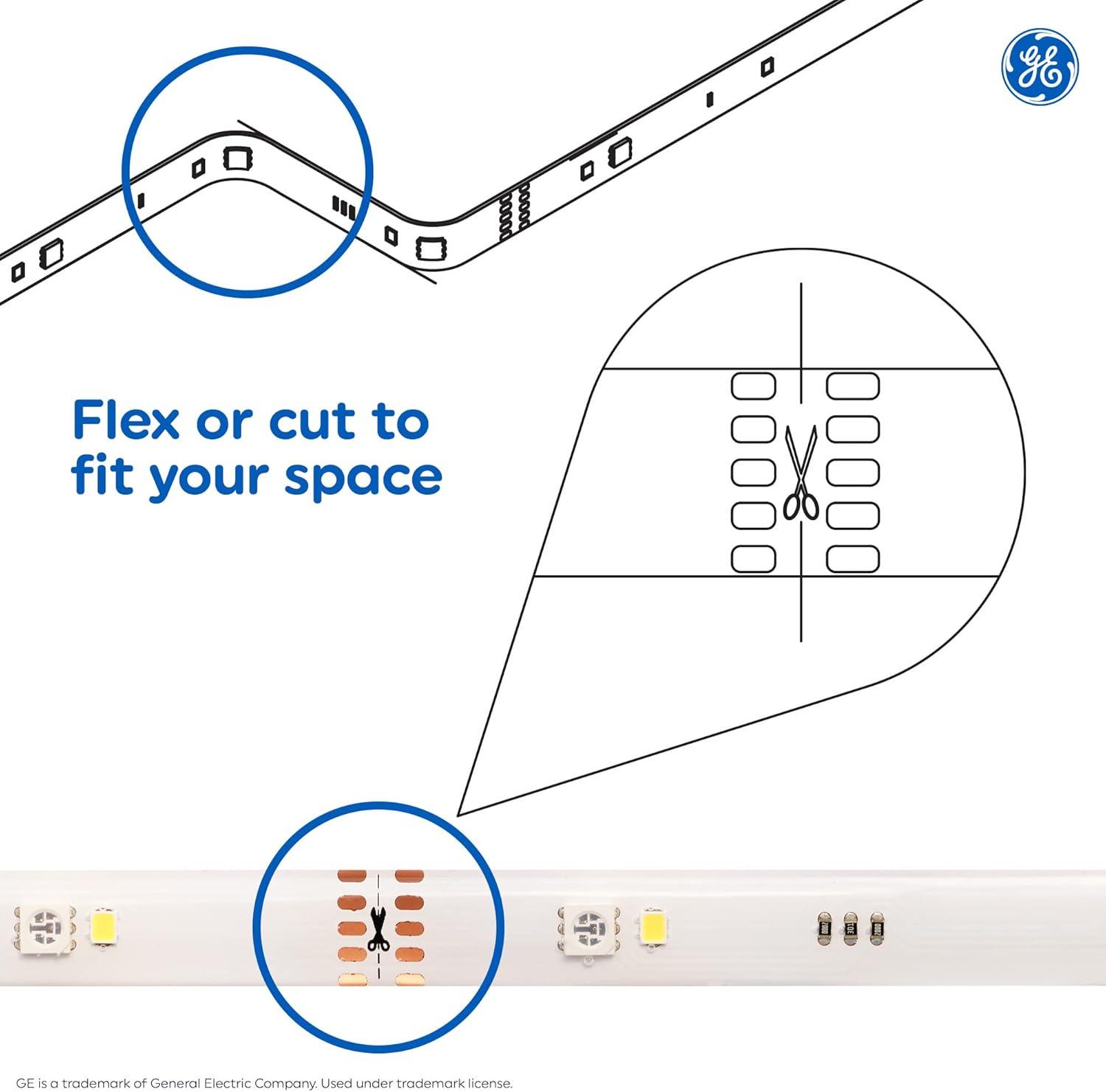 GE

Flex or cut to fit your space

GE is a trademark of General Electric Company. Used under trademark license.